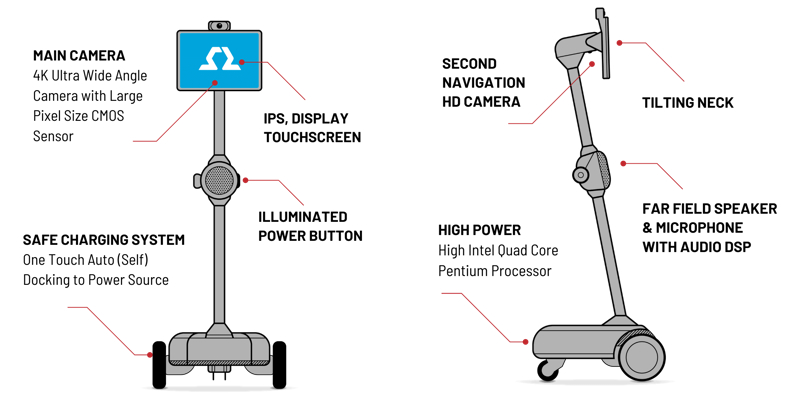 MAIN CAMERA
4K Ultra Wide Angle Camera with Large Pixel Size CMOS Sensor

IPS, DISPLAY TOUCHSCREEN

ILLUMINATED POWER BUTTON

SAFE CHARGING SYSTEM
One Touch Auto (Self) Docking to Power Source

SECOND NAVIGATION HD CAMERA

TILTING NECK

FAR FIELD SPEAKER & MICROPHONE WITH AUDIO DSP

HIGH POWER
High Intel Quad Core Pentium Processor